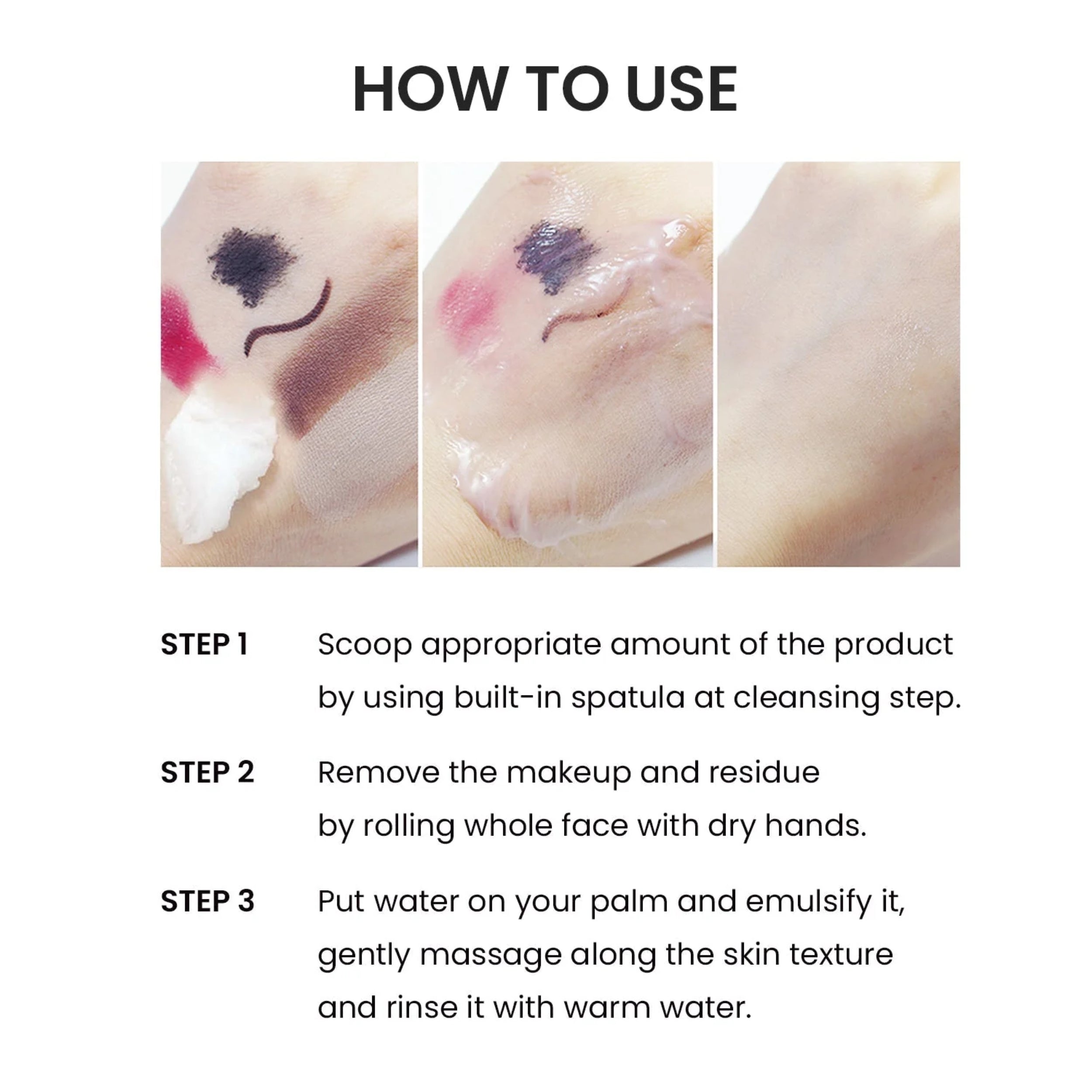 HOW TO USE

STEP 1 Scoop appropriate amount of the product by using built-in spatula at cleansing step.

STEP 2 Remove the makeup and residue by rolling whole face with dry hands.

STEP 3 Put water on your palm and emulsify it, gently massage along the skin texture and rinse it with warm water.