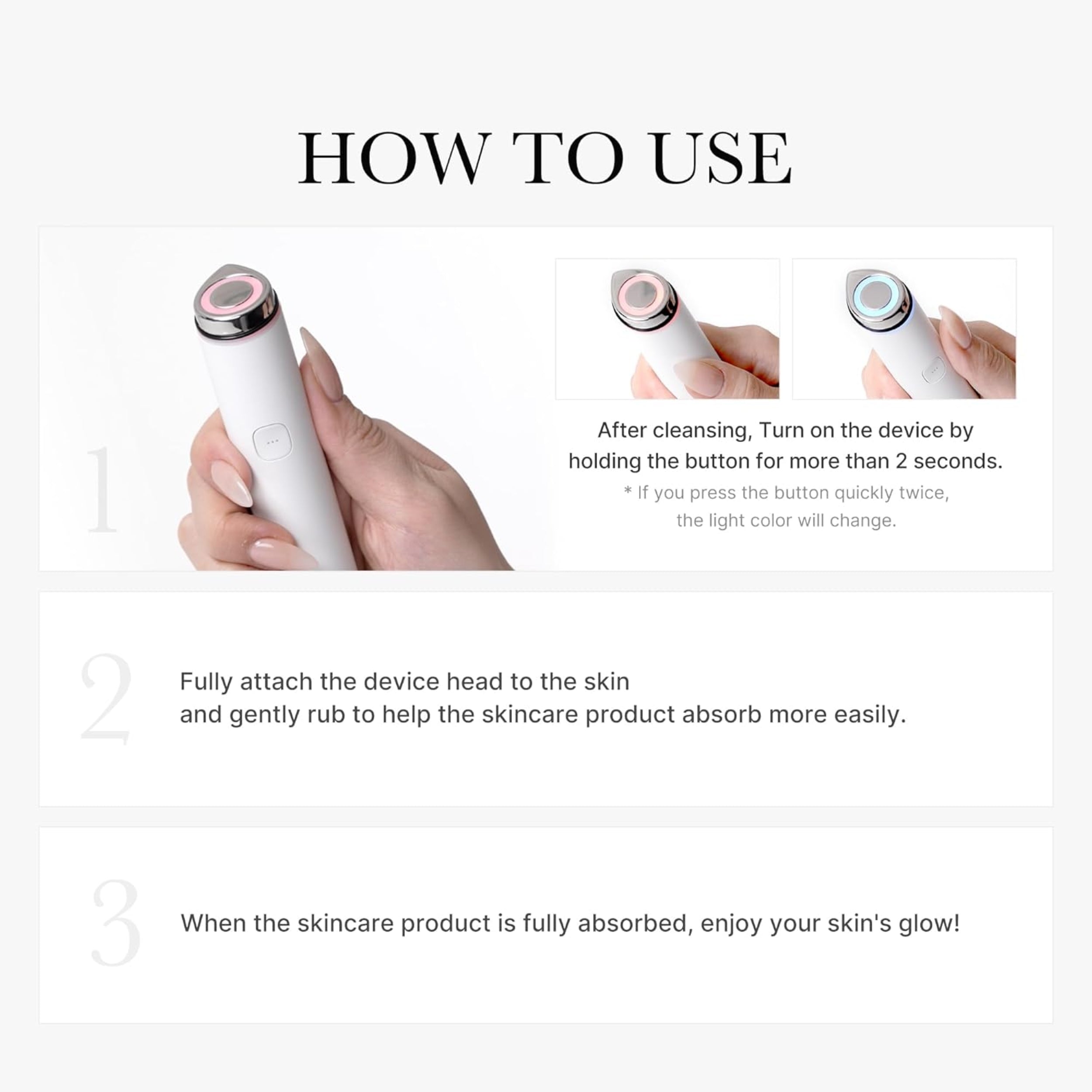 HOW TO USE

1

After cleansing, Turn on the device by holding the button for more than 2 seconds.

* If you press the button quickly twice, the light color will change.

2

Fully attach the device head to the skin and gently rub to help the skincare product absorb more easily.

3

When the skincare product is fully absorbed, enjoy your skin's glow!