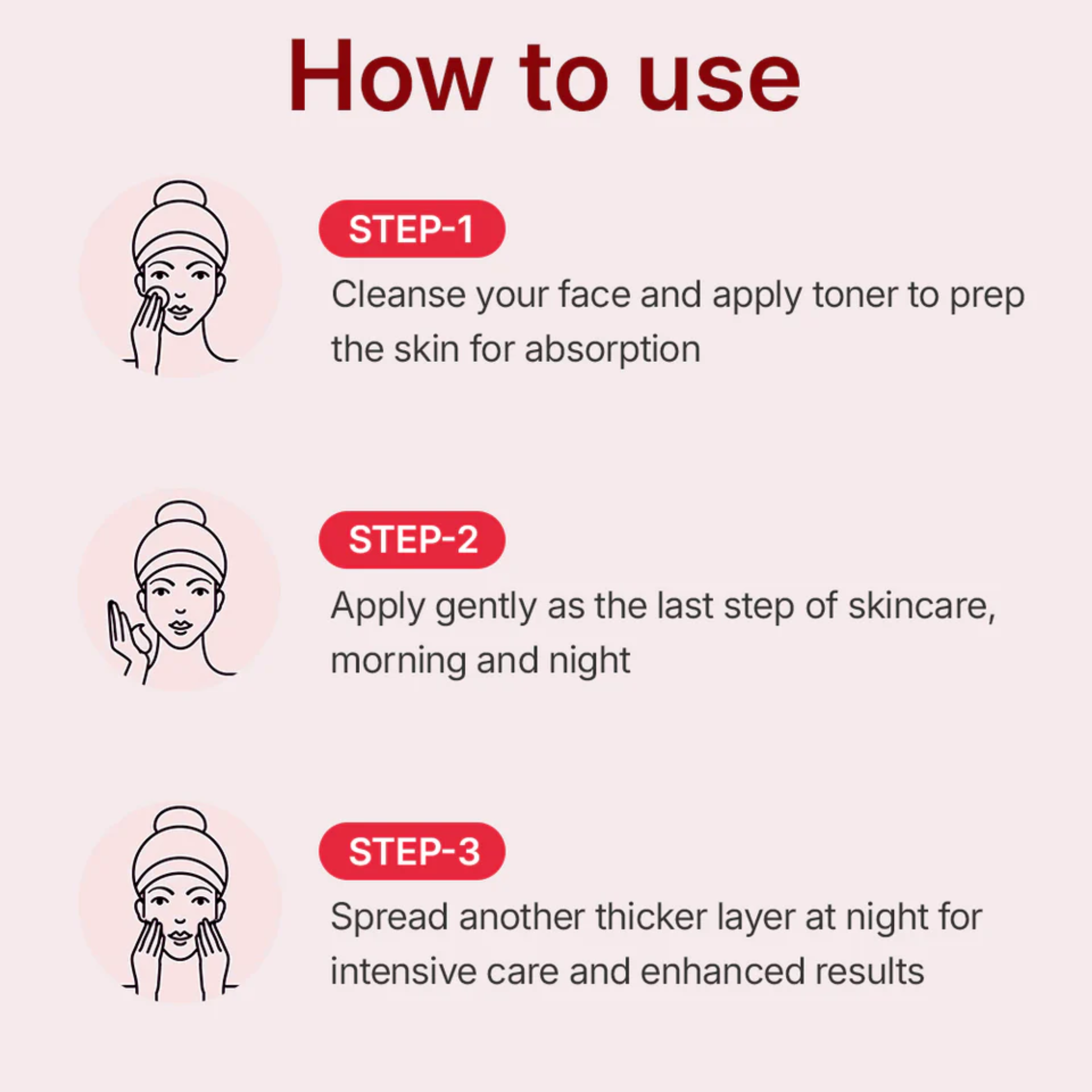 How to use

STEP-1

Cleanse your face and apply toner to prep the skin for absorption

STEP-2

Apply gently as the last step of skincare, morning and night

STEP-3

Spread another thicker layer at night for intensive care and enhanced results