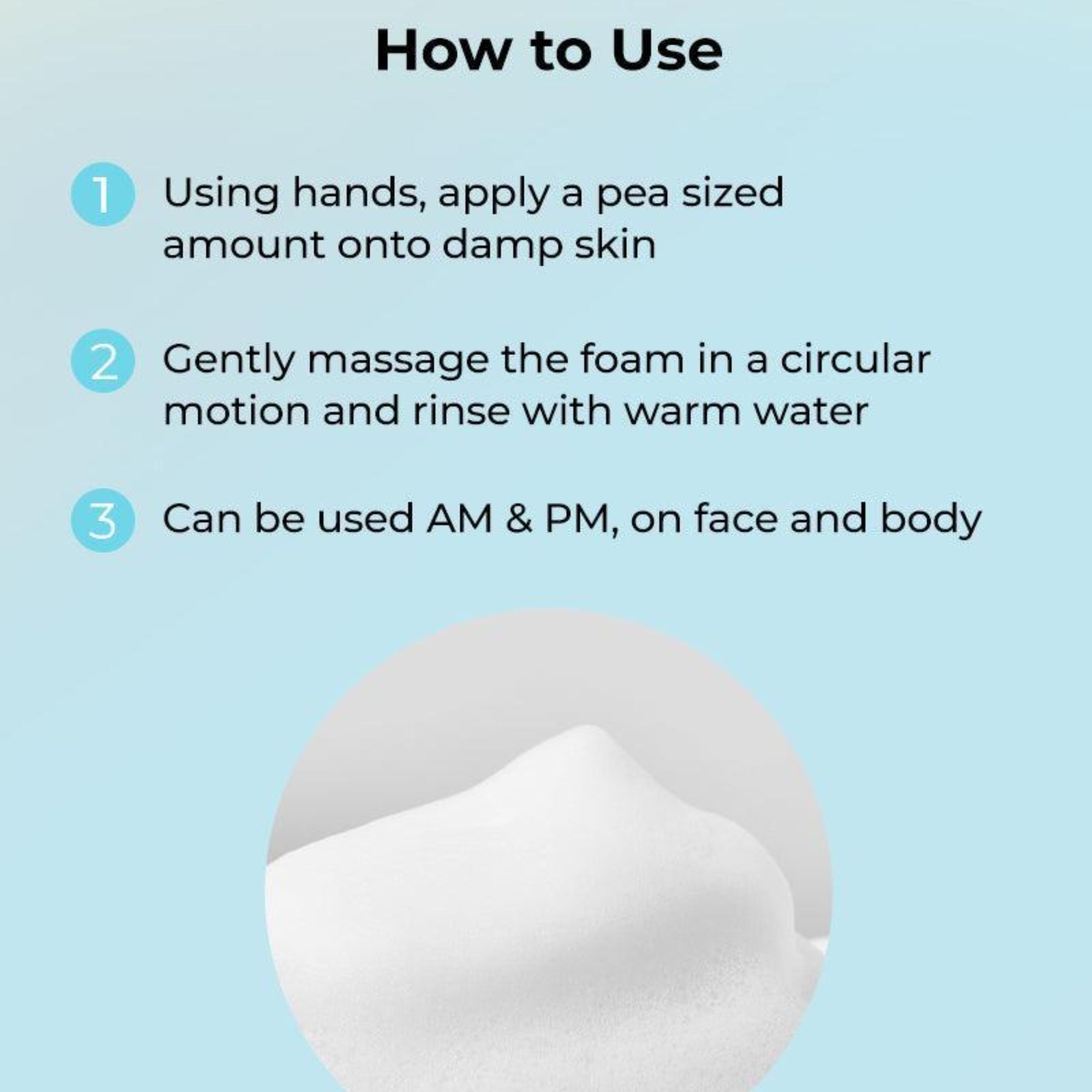 How to Use

1 Using hands, apply a pea sized amount onto damp skin

2 Gently massage the foam in a circular motion and rinse with warm water

3 Can be used AM & PM, on face and body