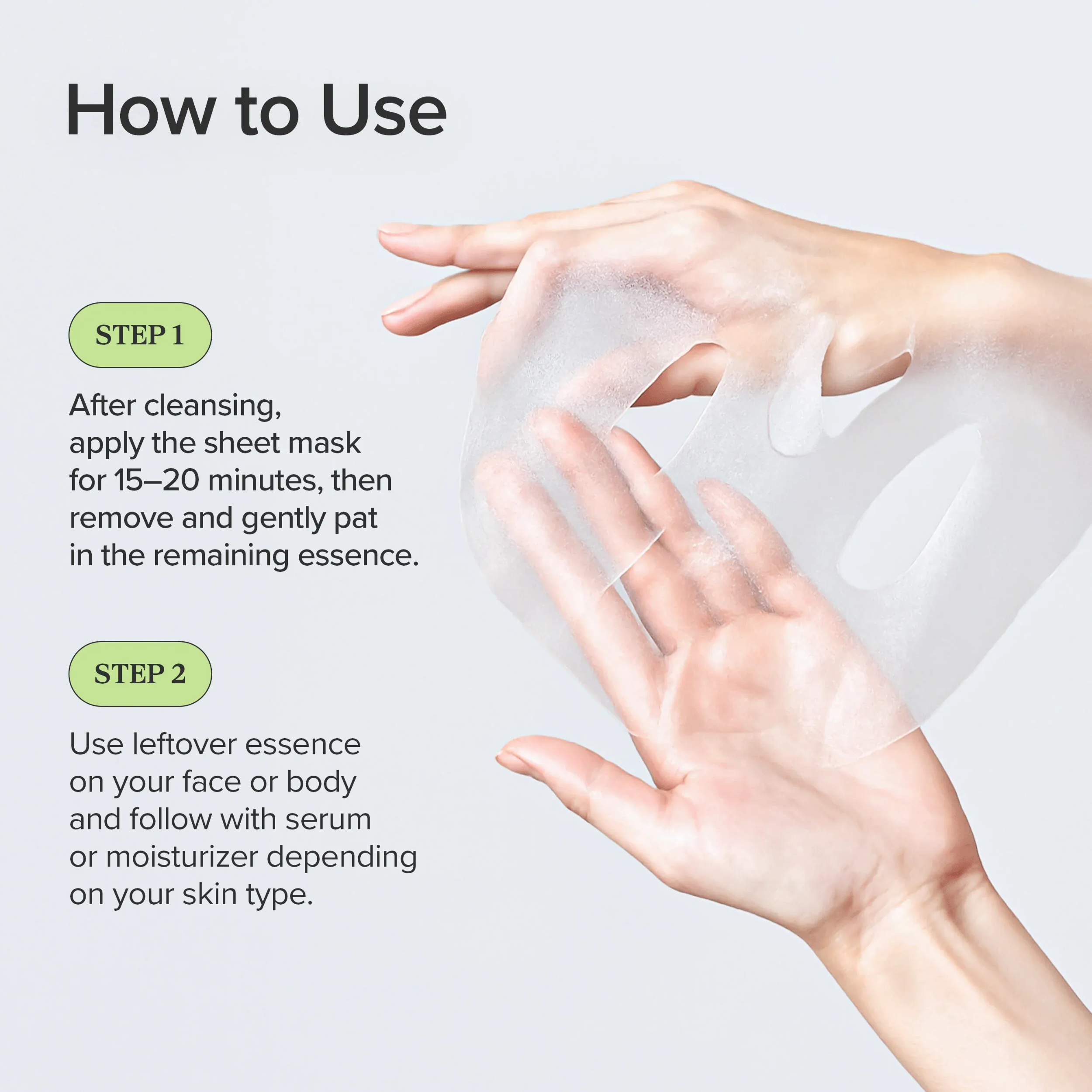 How to Use

STEP 1

After cleansing, apply the sheet mask for 15–20 minutes, then remove and gently pat in the remaining essence.

STEP 2

Use leftover essence on your face or body and follow with serum or moisturizer depending on your skin type.